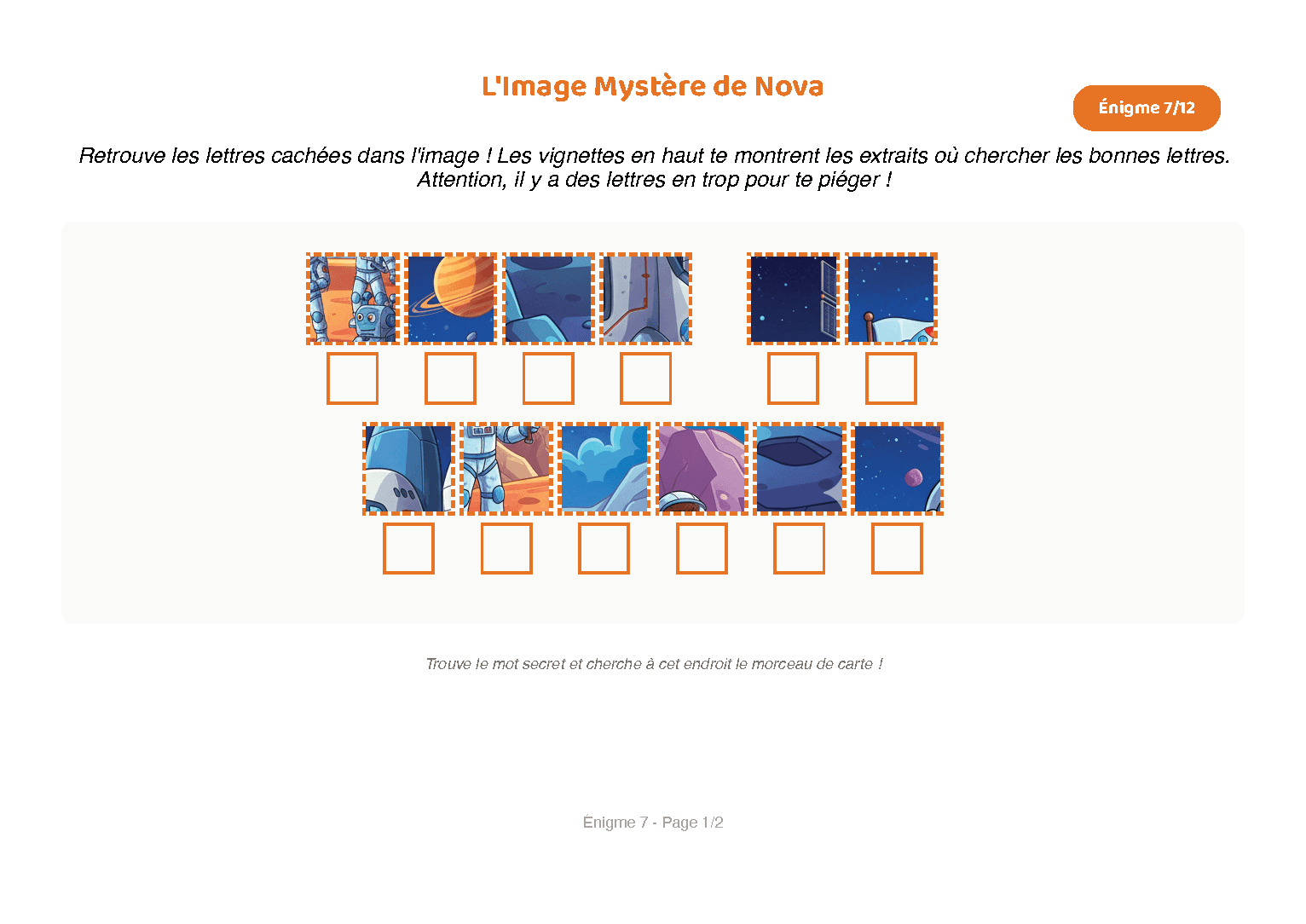 L'Image Mystère de Nova

Énigme 7/12

Retrouve les lettres cachées dans l'image ! Les vignettes en haut te montrent les extraits où chercher les bonnes lettres. Attention, il y a des lettres en trop pour te piéger !

Trouve le mot secret et cherche à cet endroit le morceau de carte !

Énigme 7 - Page 1/2